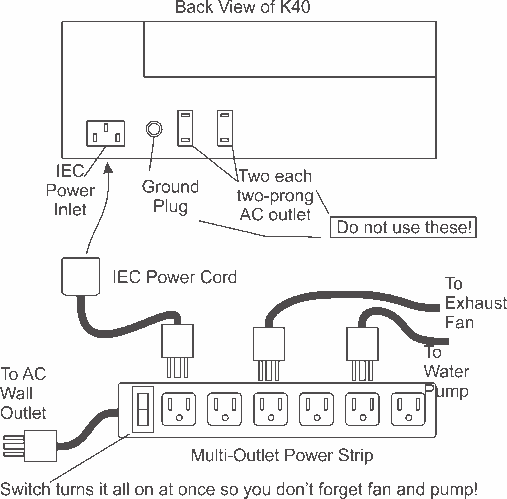 Back View of K40

IEC Power Inlet

Ground Plug

Two each two-prong AC outlet

Do not use these!

IEC Power Cord

To Exhaust Fan

To Water Pump

To AC Wall Outlet

Multi-Outlet Power Strip

Switch turns it all on at once so you don't forget fan and pump!