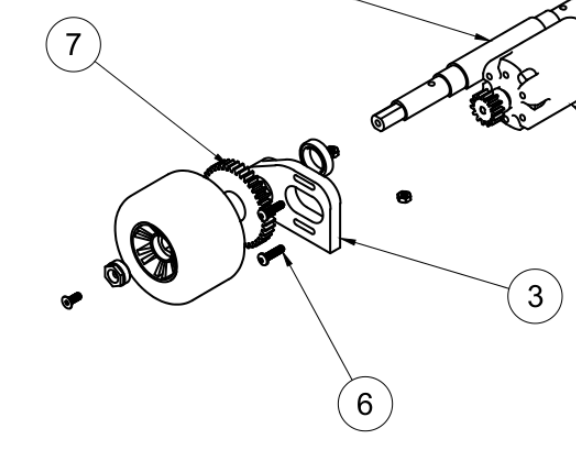 7

3

6