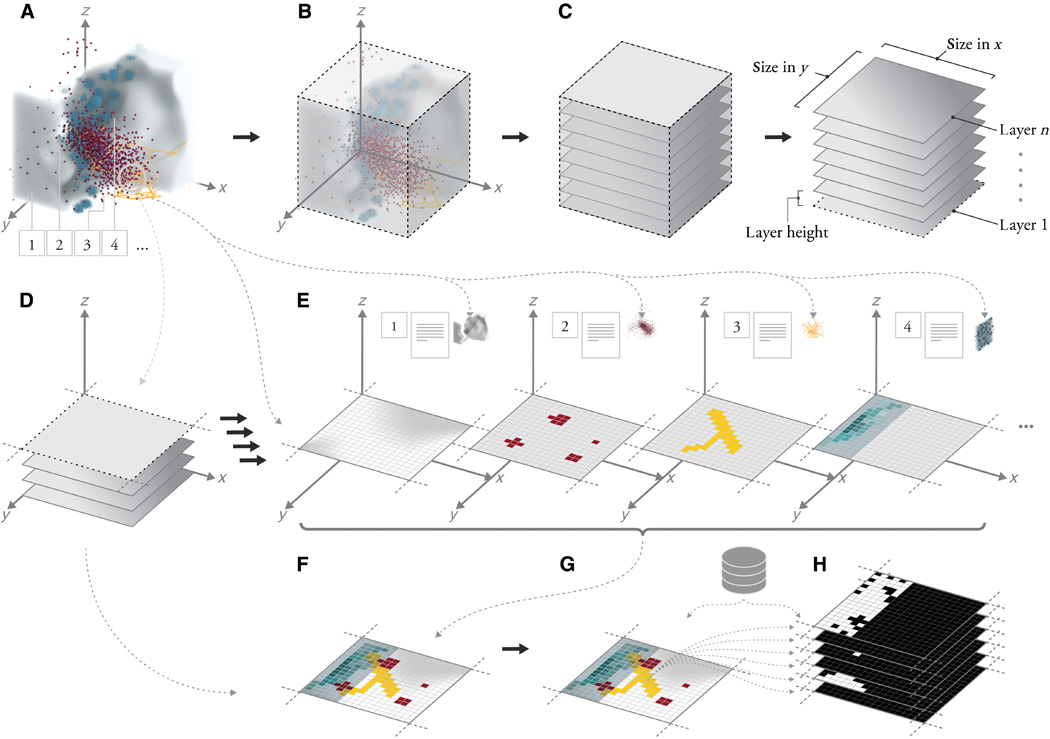 A

z

x

y

1 2 3 4 ...

B

z

x

y

C

Size in y

Size in x

Layer n

Layer height

Layer 1

D

z

x

y

E

z

1

x

y

z

2

x

y

z

3

x

y

z

4

x

y

...

F

G

H