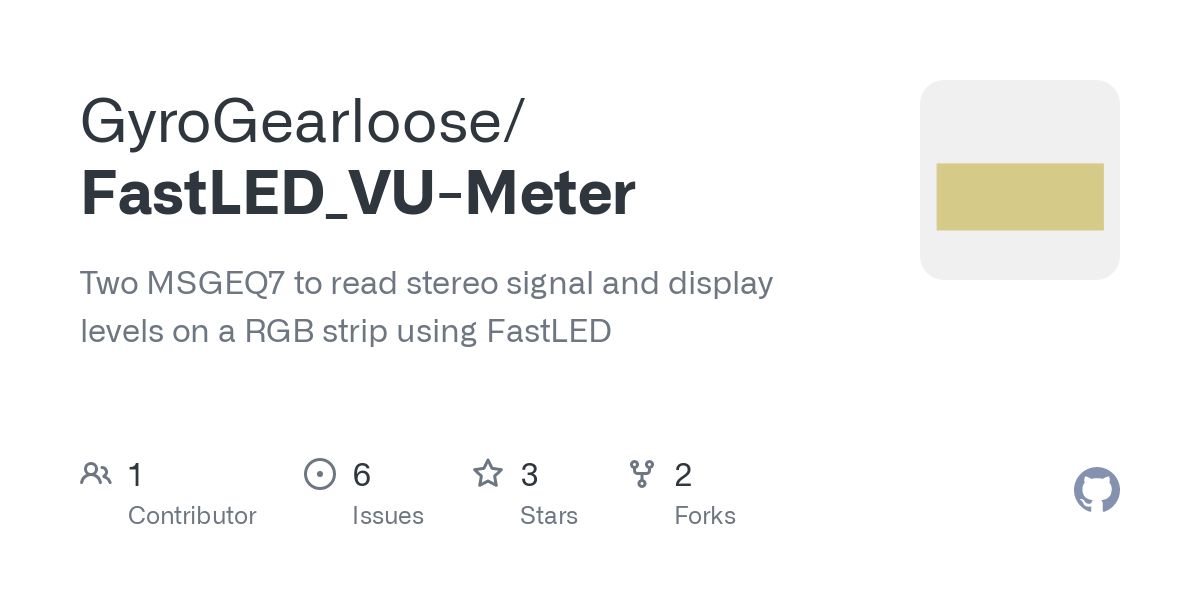 GyroGearloose/
FastLED_VU-Meter

Two MSGEQ7 to read stereo signal and display levels on a RGB strip using FastLED

1
Contributor

6
Issues

3
Stars

2
Forks