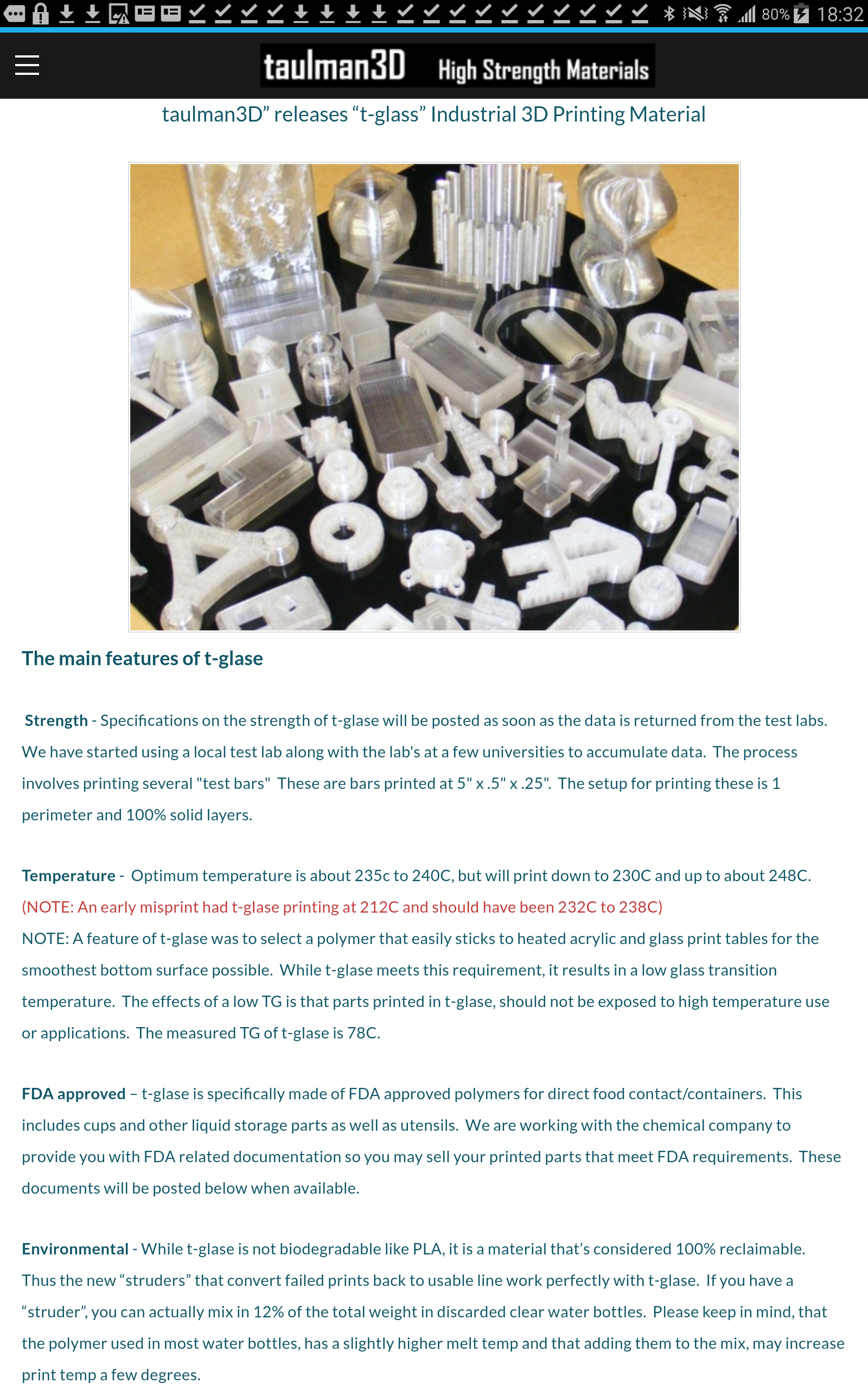 80% 18:32

taulman3D High Strength Materials

taulman3D” releases “t-glass” Industrial 3D Printing Material

The main features of t-glase

Strength - Specifications on the strength of t-glase will be posted as soon as the data is returned from the test labs. We have started using a local test lab along with the lab's at a few universities to accumulate data. The process involves printing several "test bars" These are bars printed at 5" x .5" x .25". The setup for printing these is 1 perimeter and 100% solid layers.

Temperature - Optimum temperature is about 235c to 240C, but will print down to 230C and up to about 248C. (NOTE: An early misprint had t-glase printing at 212C and should have been 232C to 238C)
NOTE: A feature of t-glase was to select a polymer that easily sticks to heated acrylic and glass print tables for the smoothest bottom surface possible. While t-glase meets this requirement, it results in a low glass transition temperature. The effects of a low TG is that parts printed in t-glase, should not be exposed to high temperature use or applications. The measured TG of t-glase is 78C.

FDA approved – t-glase is specifically made of FDA approved polymers for direct food contact/containers. This includes cups and other liquid storage parts as well as utensils. We are working with the chemical company to provide you with FDA related documentation so you may sell your printed parts that meet FDA requirements. These documents will be posted below when available.

Environmental - While t-glase is not biodegradable like PLA, it is a material that’s considered 100% reclaimable. Thus the new “struders” that convert failed prints back to usable line work perfectly with t-glase. If you have a “struder”, you can actually mix in 12% of the total weight in discarded clear water bottles. Please keep in mind, that the polymer used in most water bottles, has a slightly higher melt temp and that adding them to the mix, may increase print temp a few degrees.