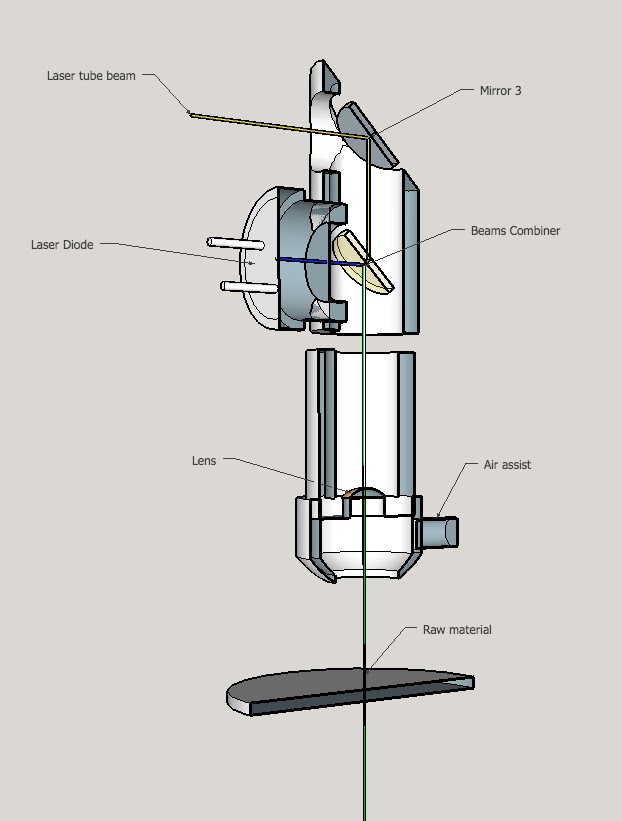 Laser tube beam

Mirror 3

Laser Diode

Beams Combiner

Lens

Air assist

Raw material